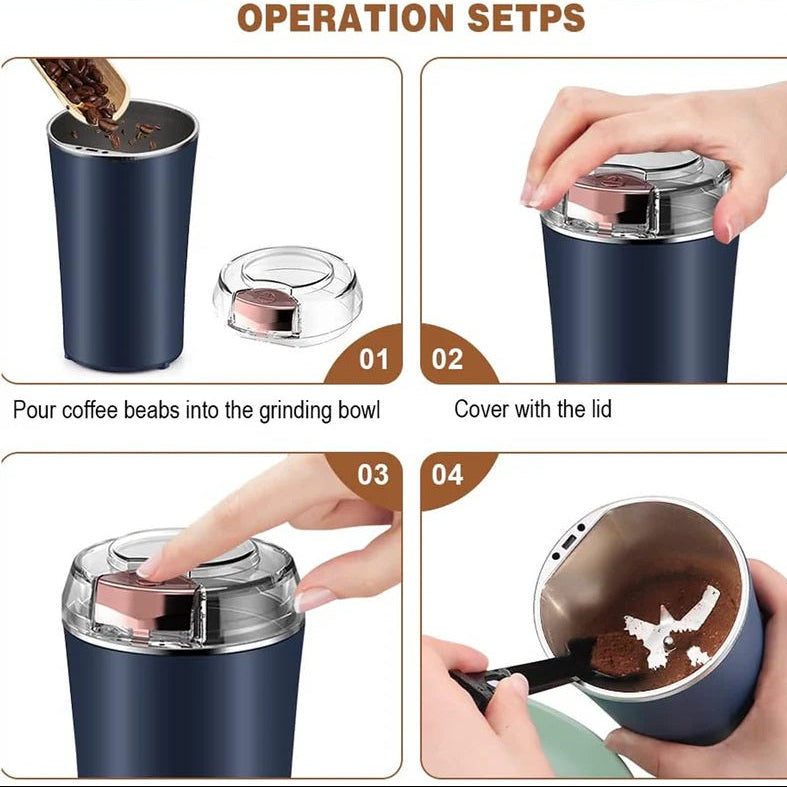 OPERATION SETPS

01

Pour coffee beabs into the grinding bowl

02

Cover with the lid

03

04